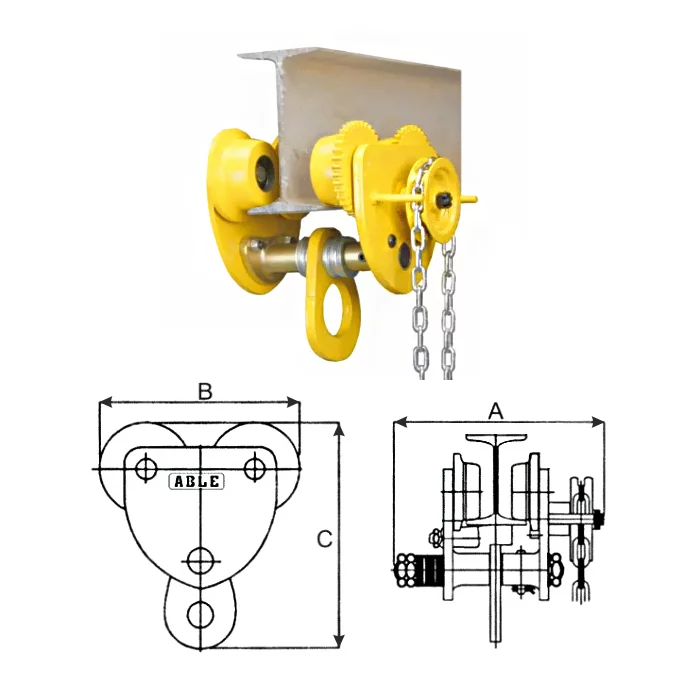 B
ABLE
C
A